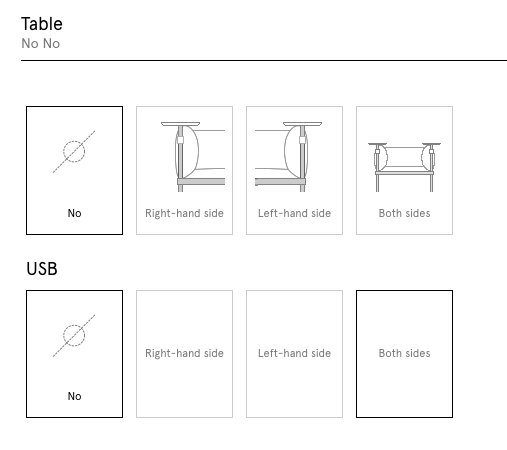 Table
No No

No

Right-hand side

Left-hand side

Both sides

USB

No

Right-hand side

Left-hand side

Both sides