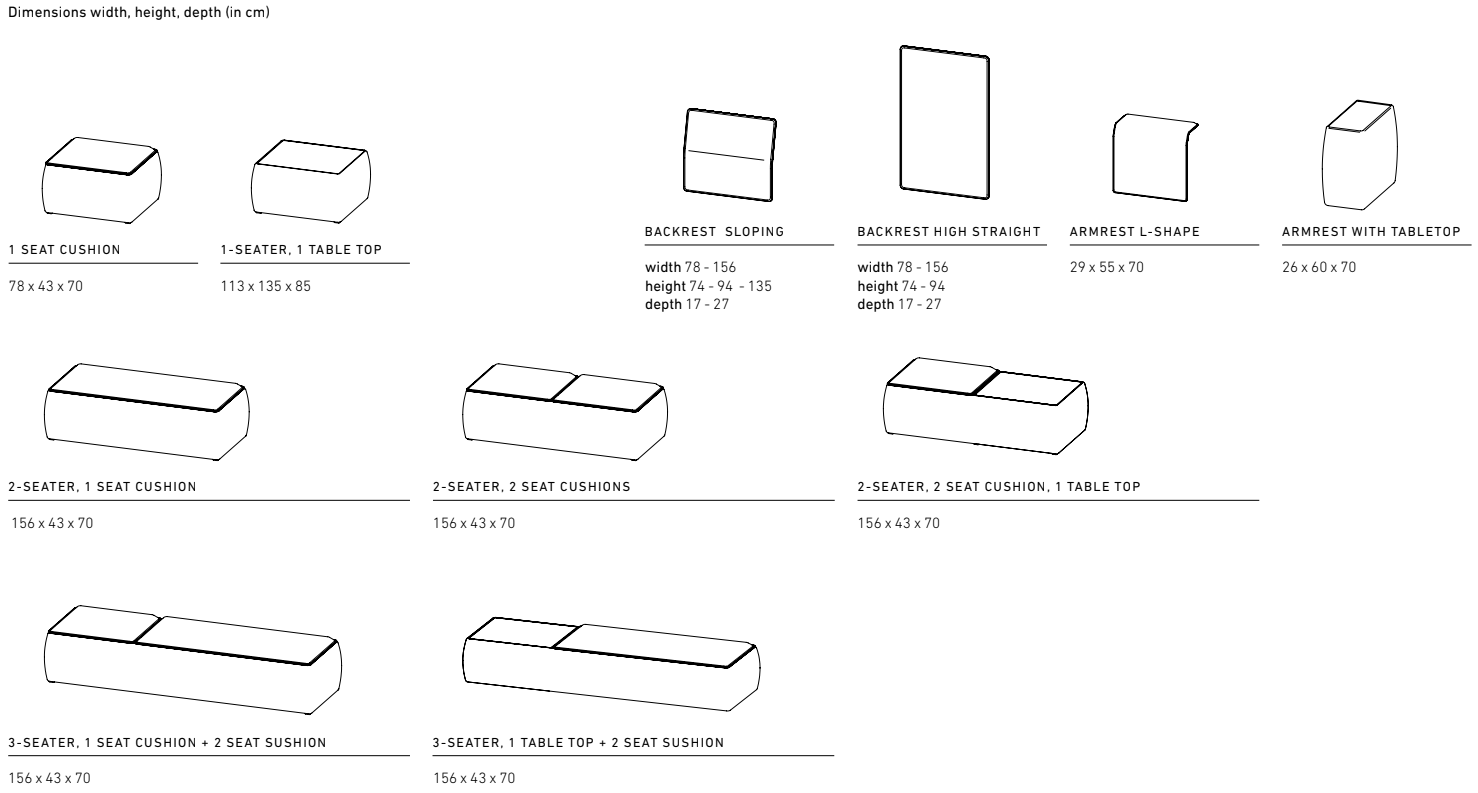 Dimensions width, height, depth (in cm)

1 SEAT CUSHION

78 x 43 x 70

1-SEATER, 1 TABLE TOP

113 x 135 x 85

BACKREST SLOPING

width 78 - 156
height 74 - 94 - 135
depth 17 - 27

BACKREST HIGH STRAIGHT

width 78 - 156
height 74 - 94
depth 17 - 27

ARMREST L-SHAPE

29 x 55 x 70

ARMREST WITH TABLETOP

26 x 60 x 70

2-SEATER, 1 SEAT CUSHION

156 x 43 x 70

2-SEATER, 2 SEAT CUSHIONS

156 x 43 x 70

2-SEATER, 2 SEAT CUSHION, 1 TABLE TOP

156 x 43 x 70

3-SEATER, 1 SEAT CUSHION + 2 SEAT SUSHION

156 x 43 x 70

3-SEATER, 1 TABLE TOP + 2 SEAT SUSHION

156 x 43 x 70