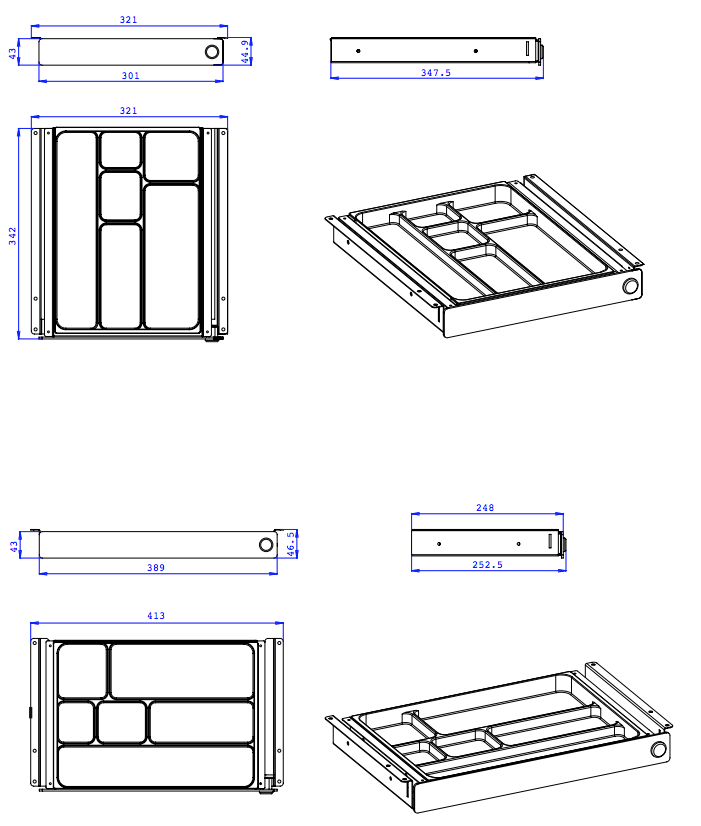 321
43
44.9
301
347.5
321
342
43
46.5
389
248
252.5
413