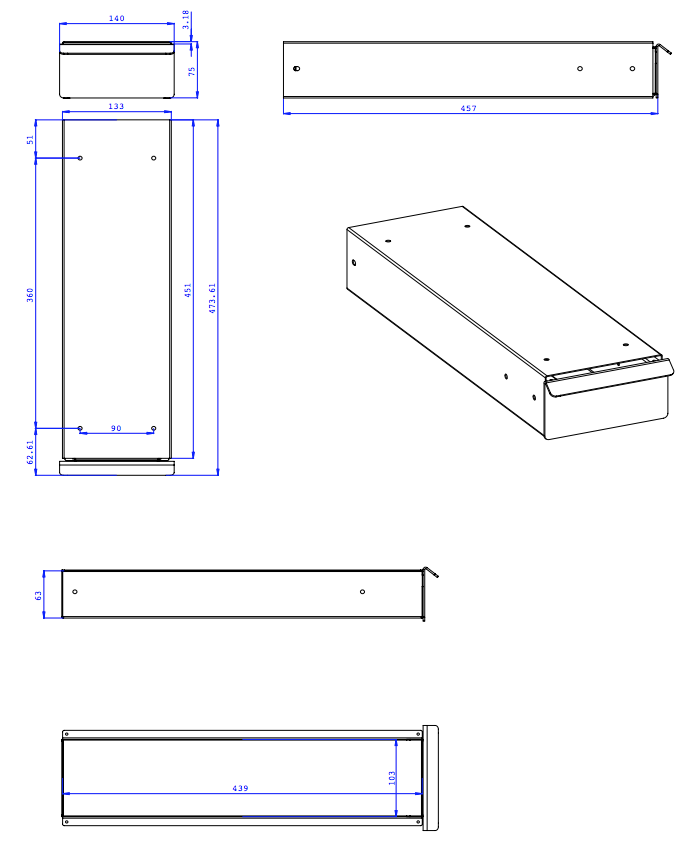 140
3.18
75
457
133
51
360
451
473.61
90
62.61
63
439
103